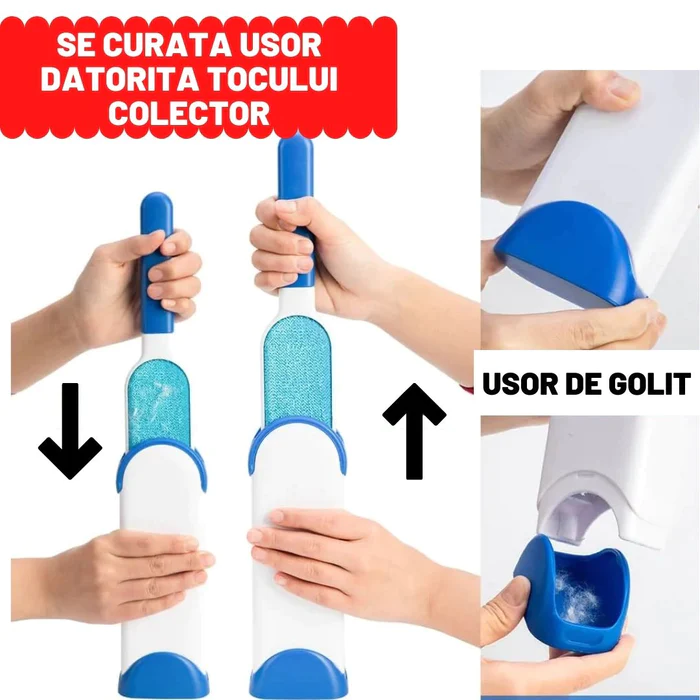 SE CURATA USOR DATORITA TOCULUI COLECTOR

USOR DE GOLIT