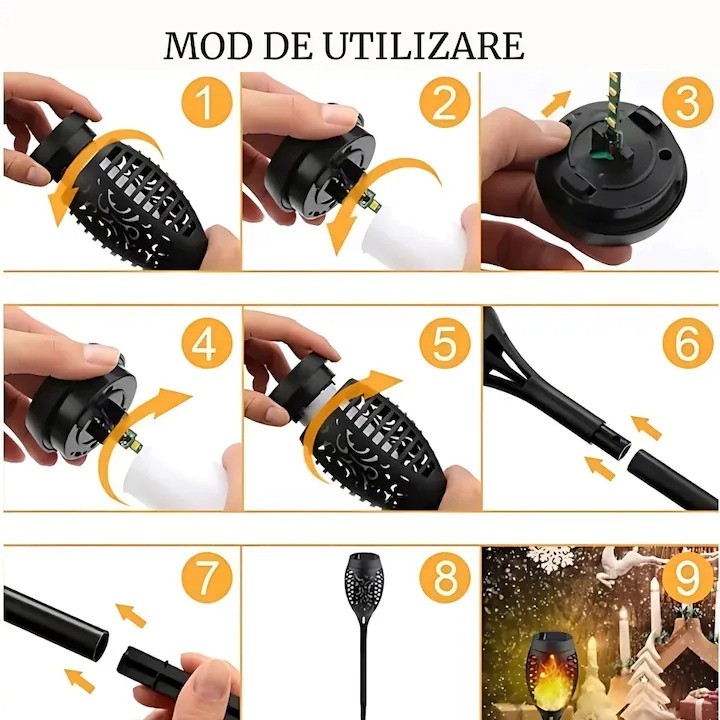 MOD DE UTILIZARE

1

2

3

4

5

6

7

8

9