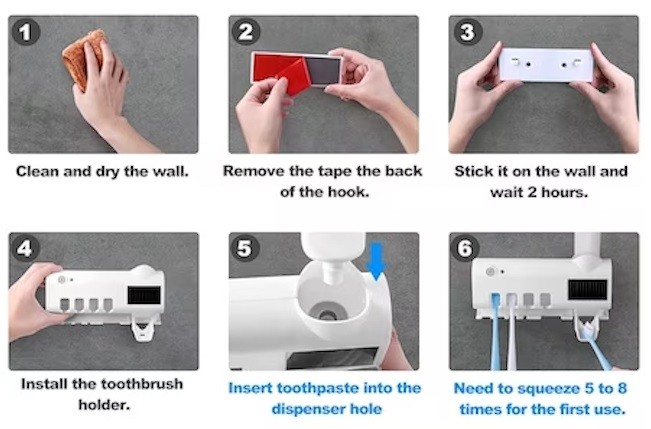 1

Clean and dry the wall.

2

Remove the tape the back of the hook.

3

Stick it on the wall and wait 2 hours.

4

Install the toothbrush holder.

5

Insert toothpaste into the dispenser hole

6

Need to squeeze 5 to 8 times for the first use.