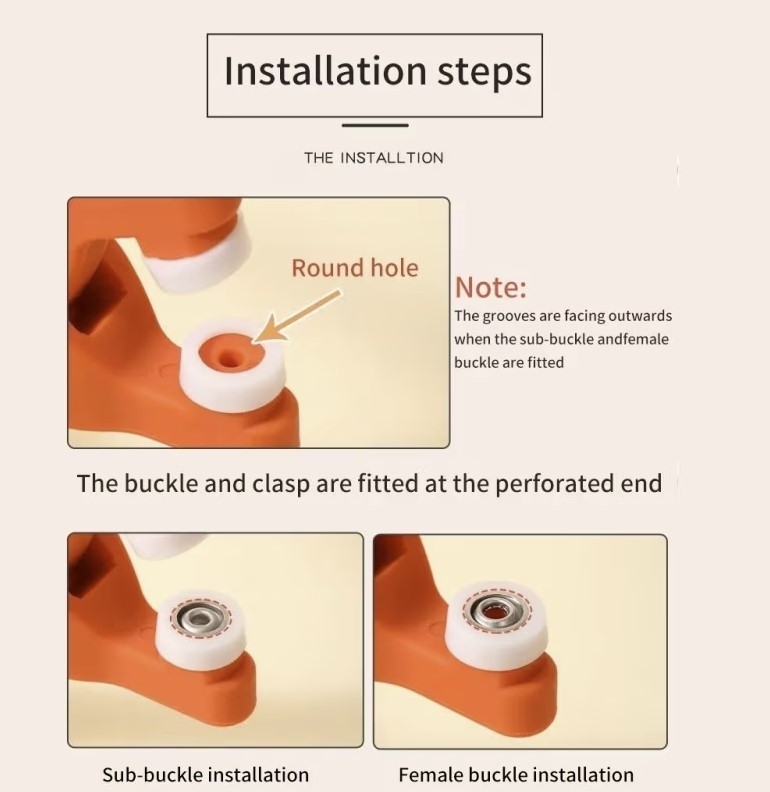 Installation steps

THE INSTALLTION

Round hole

Note:
The grooves are facing outwards when the sub-buckle andfemale buckle are fitted

The buckle and clasp are fitted at the perforated end

Sub-buckle installation

Female buckle installation